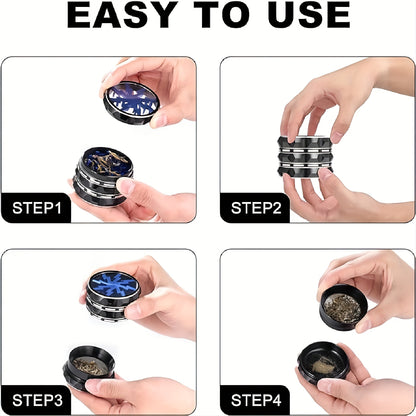 EASY TO USE

STEP1

STEP2

STEP3

STEP4