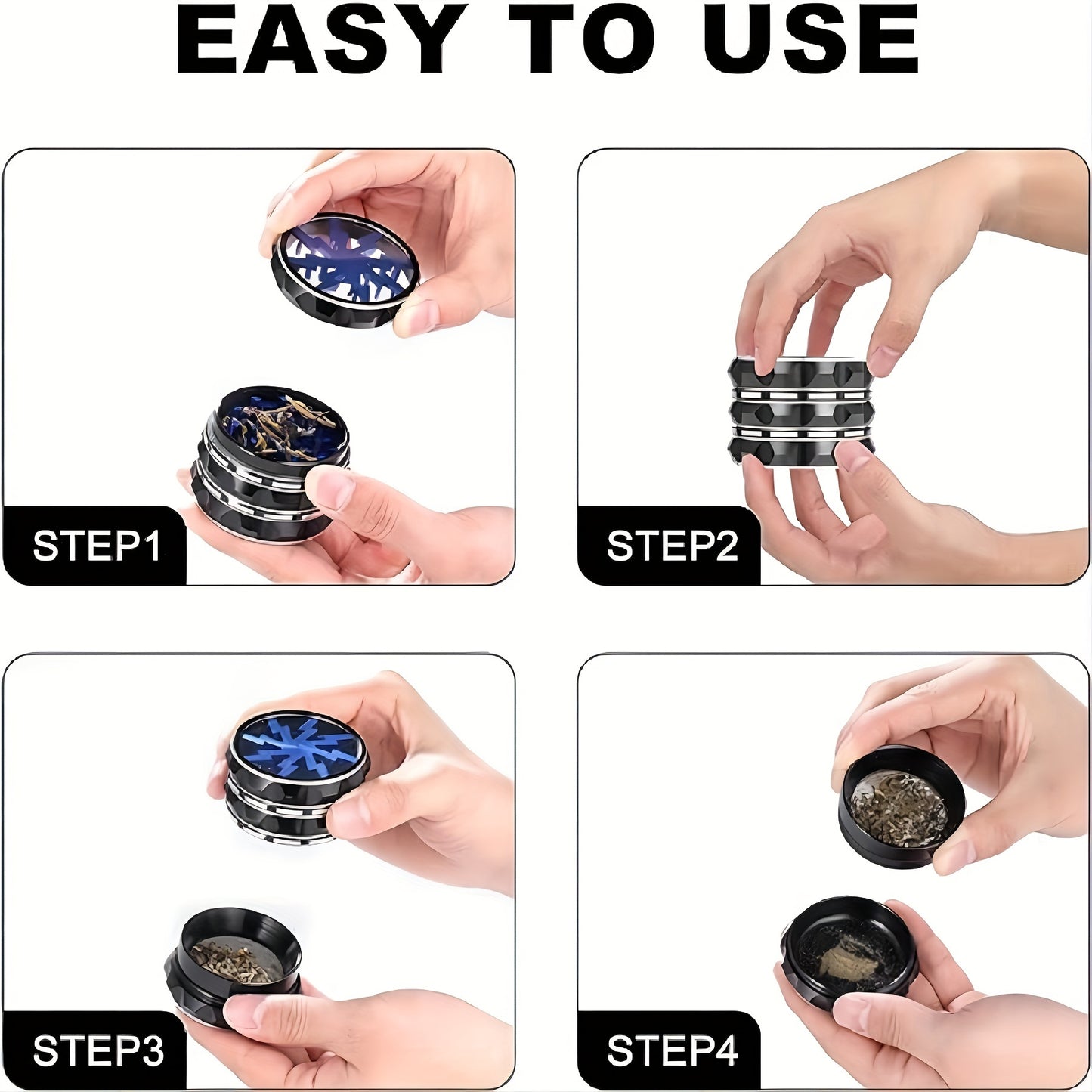 EASY TO USE

STEP1

STEP2

STEP3

STEP4