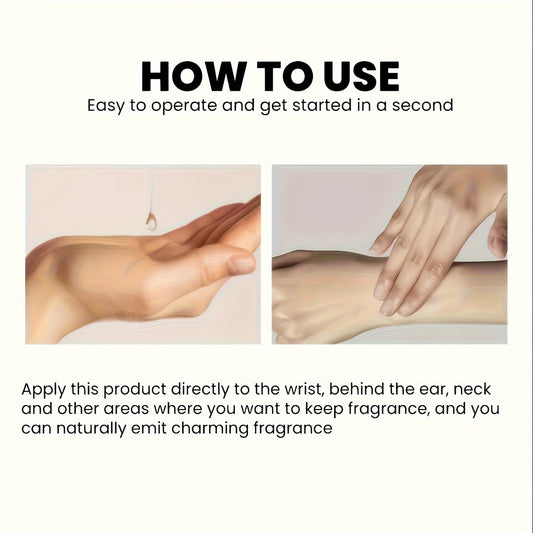 HOW TO USE
Easy to operate and get started in a second

Apply this product directly to the wrist, behind the ear, neck and other areas where you want to keep fragrance, and you can naturally emit charming fragrance