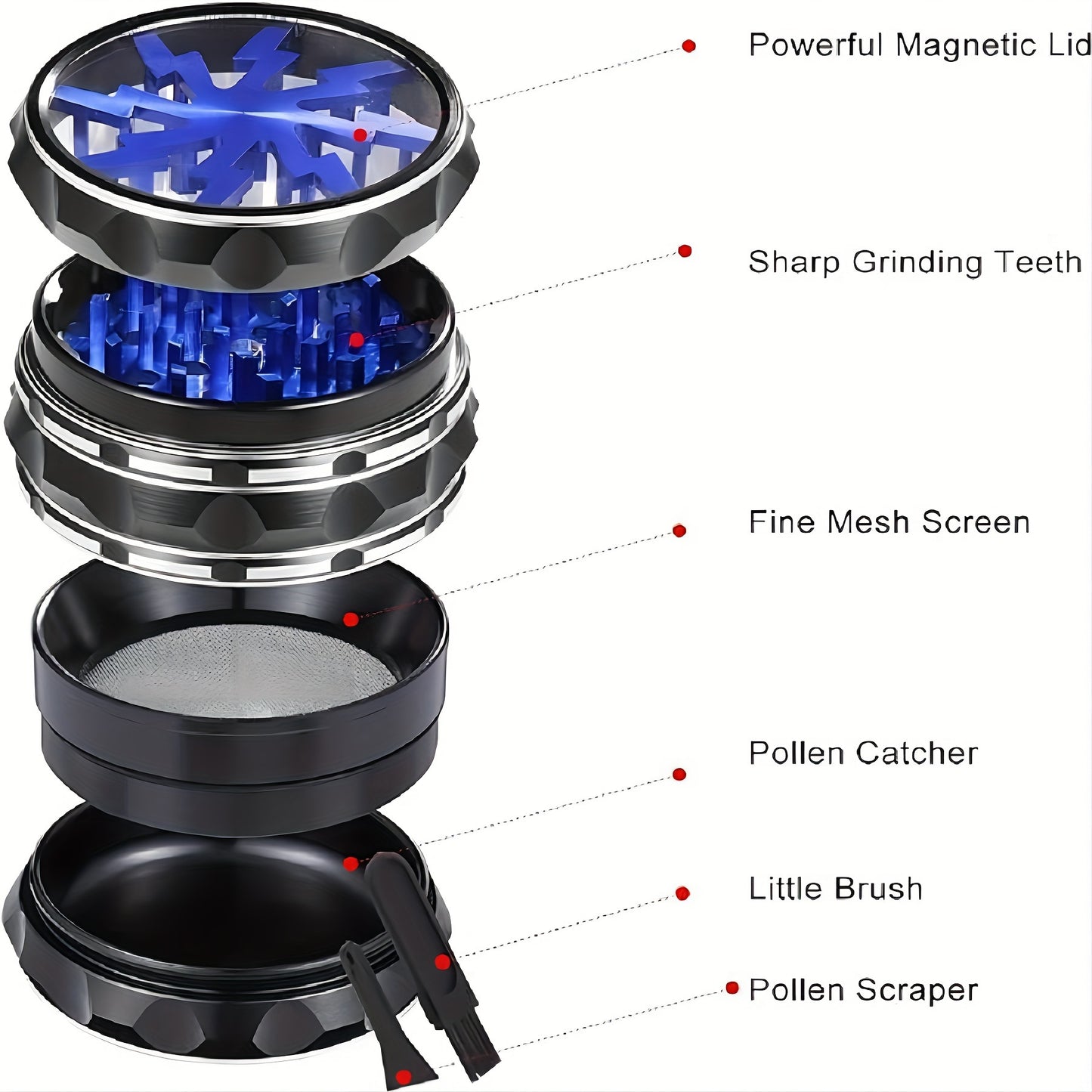 Powerful Magnetic Lid

Sharp Grinding Teeth

Fine Mesh Screen

Pollen Catcher

Little Brush

Pollen Scraper