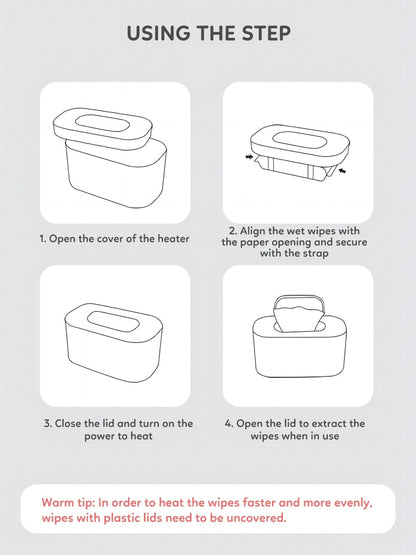 USING THE STEP

1. Open the cover of the heater

2. Align the wet wipes with the paper opening and secure with the strap

3. Close the lid and turn on the power to heat

4. Open the lid to extract the wipes when in use

Warm tip: In order to heat the wipes faster and more evenly, wipes with plastic lids need to be uncovered.