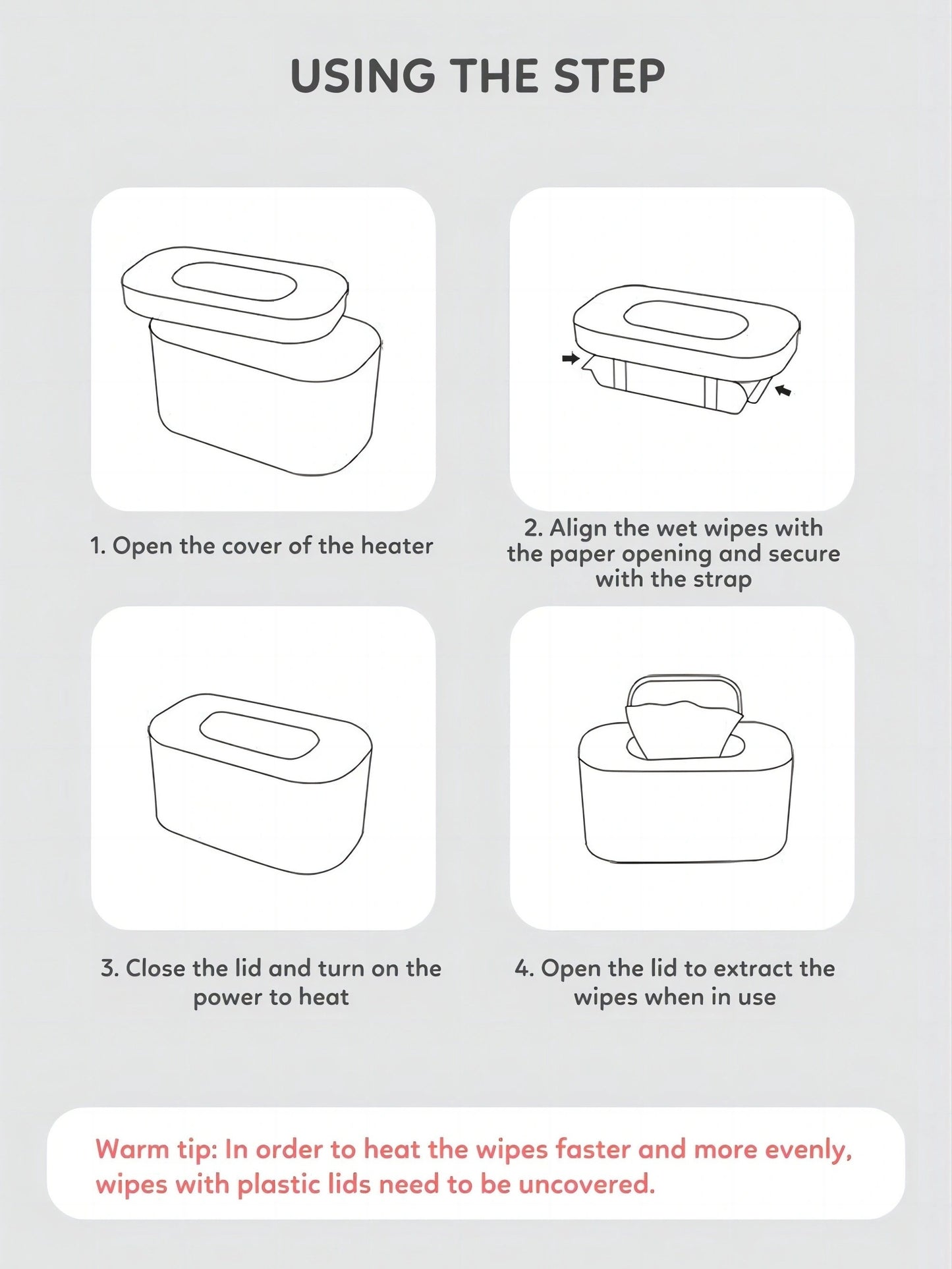 USING THE STEP

1. Open the cover of the heater

2. Align the wet wipes with the paper opening and secure with the strap

3. Close the lid and turn on the power to heat

4. Open the lid to extract the wipes when in use

Warm tip: In order to heat the wipes faster and more evenly, wipes with plastic lids need to be uncovered.